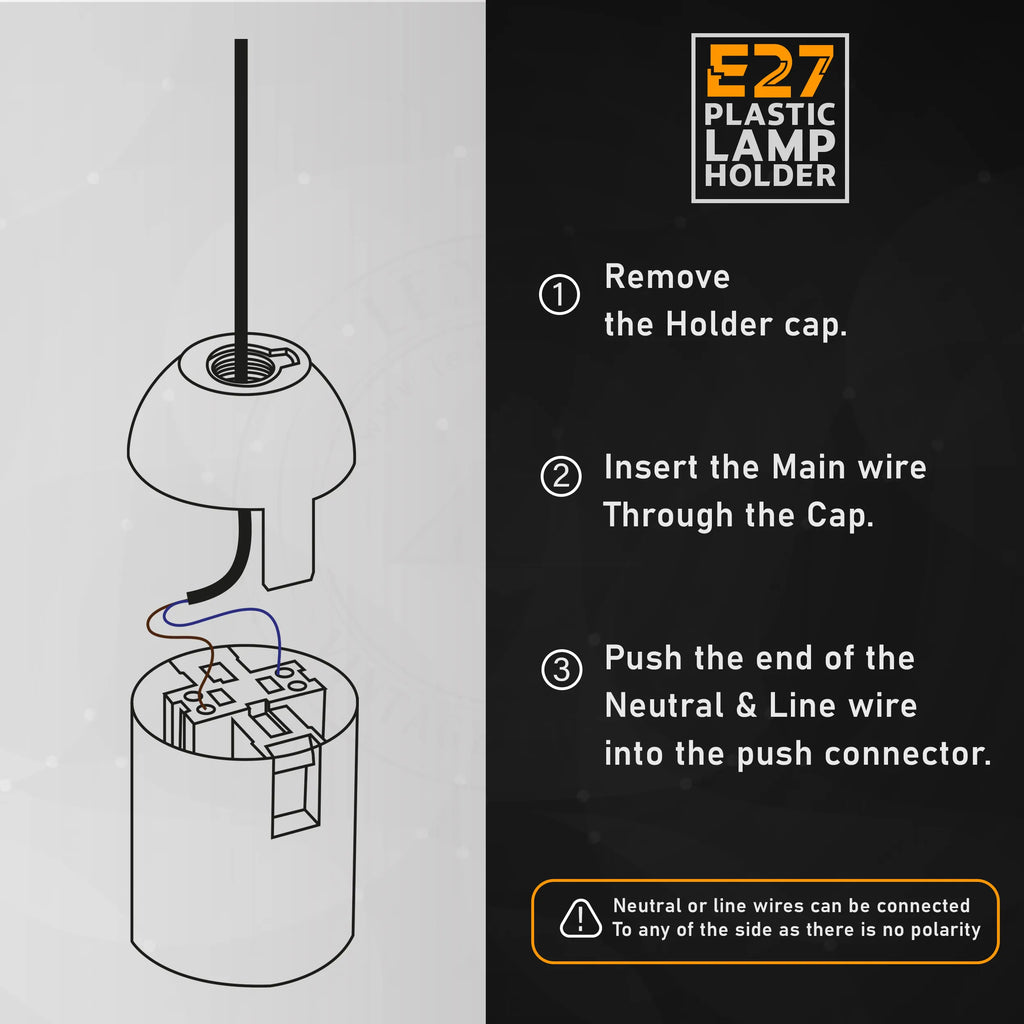 E27
PLASTIC
LAMP
HOLDER

① Remove the Holder cap.

② Insert the Main wire Through the Cap.

③ Push the end of the Neutral & Line wire into the push connector.

Neutral or line wires can be connected To any of the side as there is no polarity