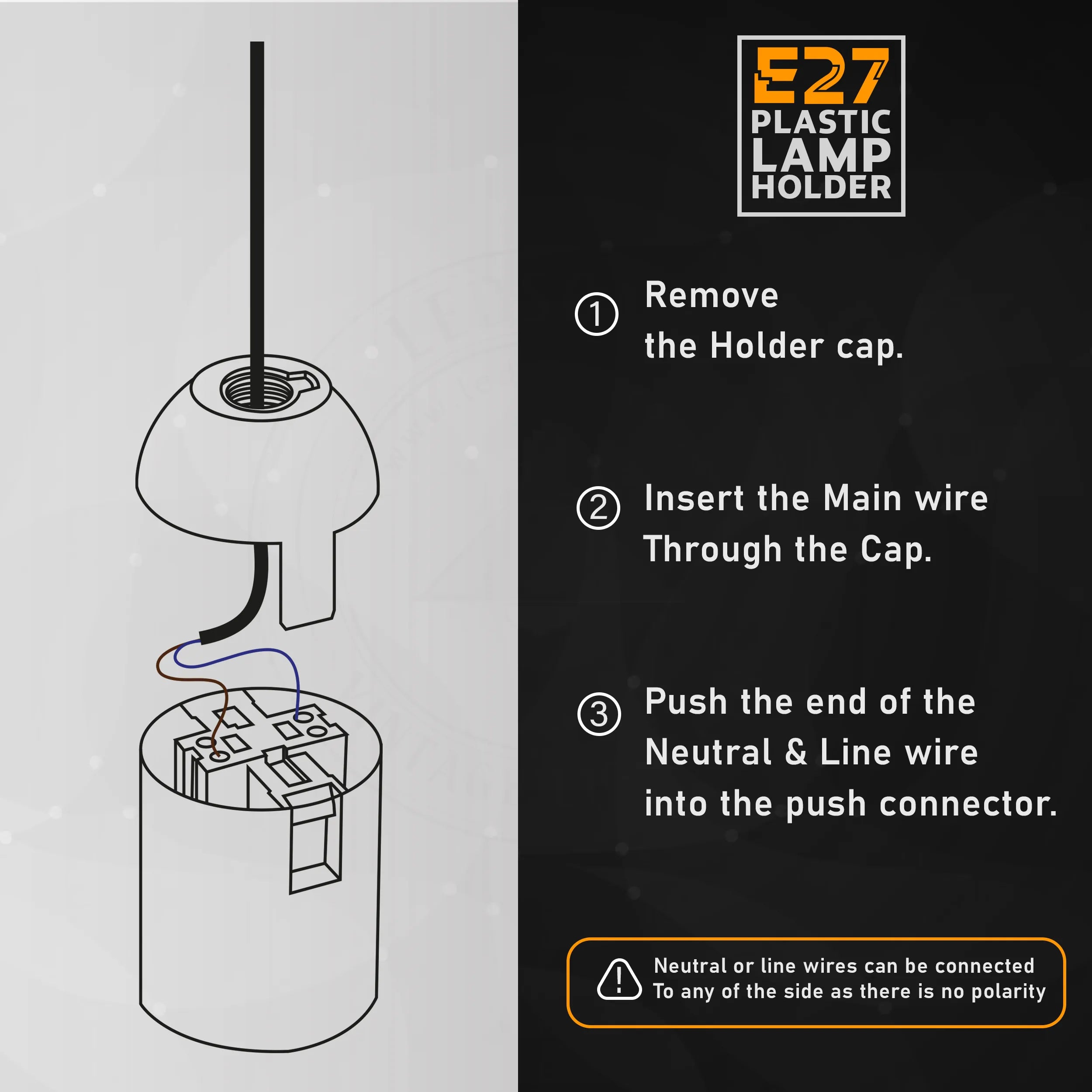 E27
PLASTIC
LAMP
HOLDER

① Remove the Holder cap.

② Insert the Main wire Through the Cap.

③ Push the end of the Neutral & Line wire into the push connector.

Neutral or line wires can be connected To any of the side as there is no polarity